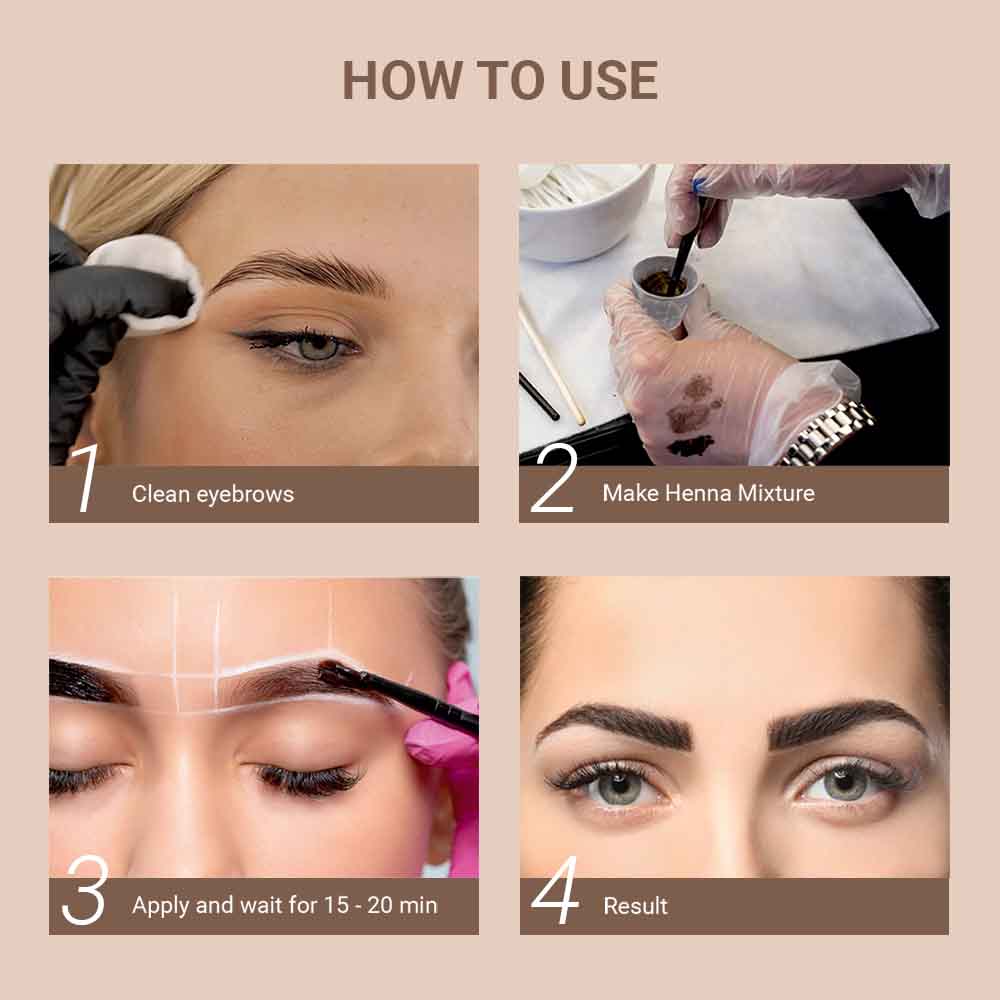 HOW TO USE

1 Clean eyebrows

2 Make Henna Mixture

3 Apply and wait for 15 - 20 min

4 Result